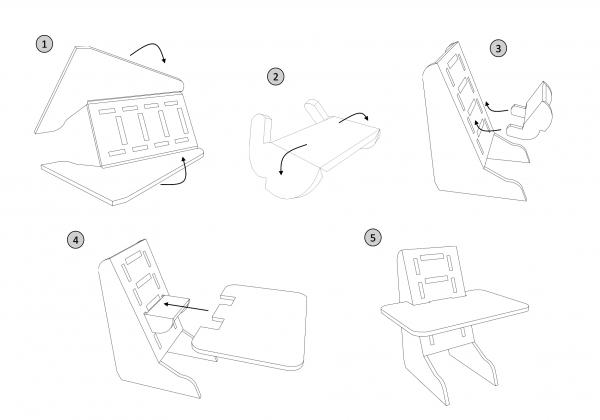 1

2

3

4

5